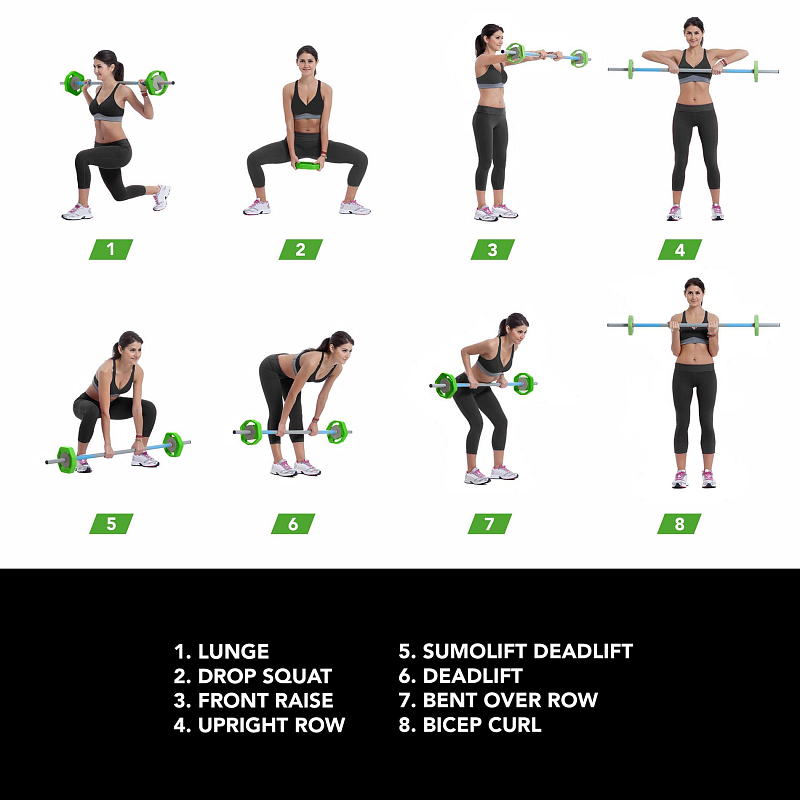 1
2
3
4
5
6
7
8

1. LUNGE
2. DROP SQUAT
3. FRONT RAISE
4. UPRIGHT ROW

5. SUMOLIFT DEADLIFT
6. DEADLIFT
7. BENT OVER ROW
8. BICEP CURL