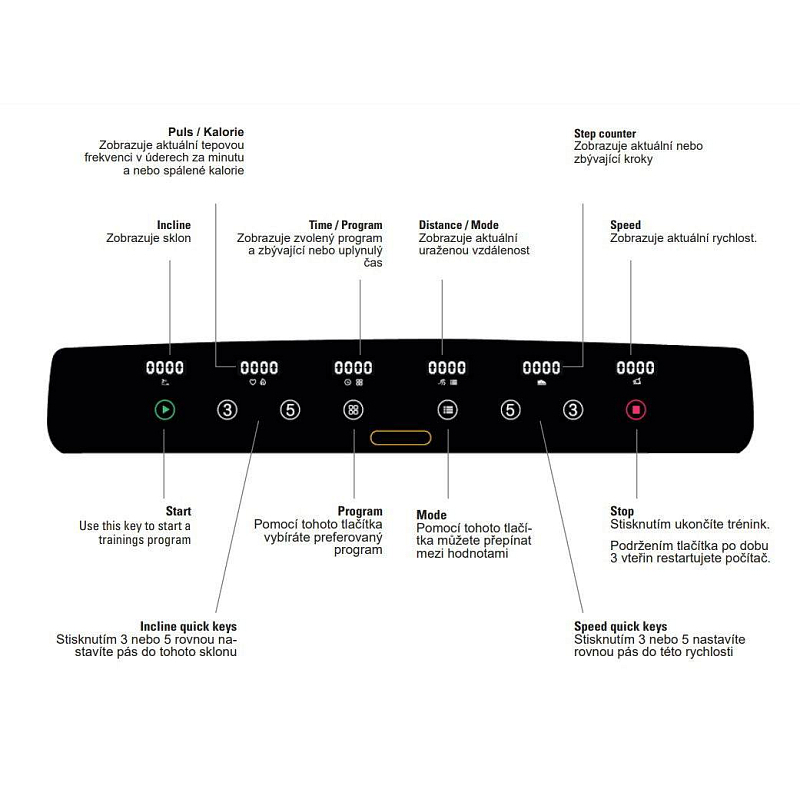 Puls / Kalorie
Zobrazuje aktuální tepovou frekvenci v úderech za minutu a nebo spálené kalorie

Step counter
Zobrazuje aktuální nebo zbývající kroky

Incline
Zobrazuje sklon

Time / Program
Zobrazuje zvolený program a zbývající nebo uplynulý čas

Distance / Mode
Zobrazuje aktuální uraženou vzdálenost

Speed
Zobrazuje aktuální rychlost.

0000 0000 0000 0000 0000 0000

3 5 5 3

Start
Use this key to start a trainings program

Program
Pomocí tohoto tlačítka vybíráte preferovaný program

Mode
Pomocí tohoto tlačítka můžete přepínat mezi hodnotami

Stop
Stisknutím ukončíte trénink.

Podržením tlačítka po dobu 3 vteřin restartujete počítač.

Incline quick keys
Stisknutím 3 nebo 5 rovnou nastavíte pás do tohoto sklonu

Speed quick keys
Stisknutím 3 nebo 5 nastavíte rovnou pás do této rychlosti